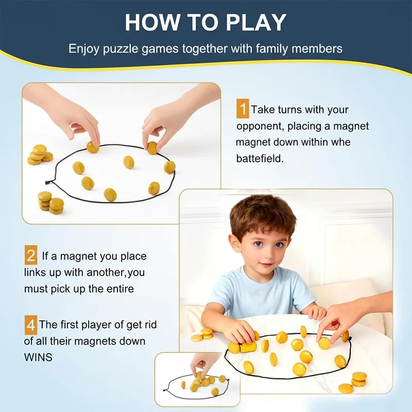 HOW TO PLAY

Enjoy puzzle games together with family members

1 Take turns with your opponent, placing a magnet magnet down within whe battefield.

2 If a magnet you place links up with another,you must pick up the entire

4 The first player of get rid of all their magnets down WINS